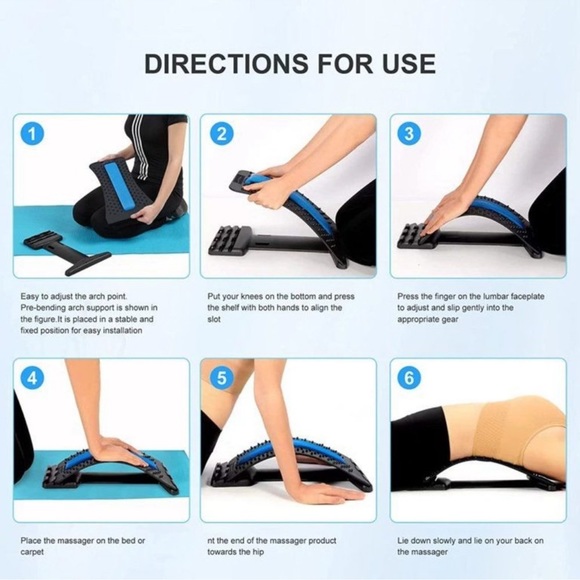 DIRECTIONS FOR USE

1

Easy to adjust the arch point. Pre-bending arch support is shown in the figure.It is placed in a stable and fixed position for easy installation

2

Put your knees on the bottom and press the shelf with both hands to align the slot

3

Press the finger on the lumbar faceplate to adjust and slip gently into the appropriate gear

4

Place the massager on the bed or carpet

5

nt the end of the massager product towards the hip

6

Lie down slowly and lie on your back on the massager